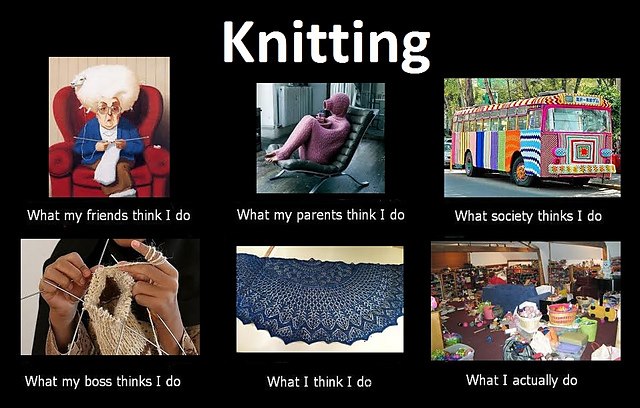 Knitting

What my friends think I do

What my parents think I do

What society thinks I do

What my boss thinks I do

What I think I do

What I actually do